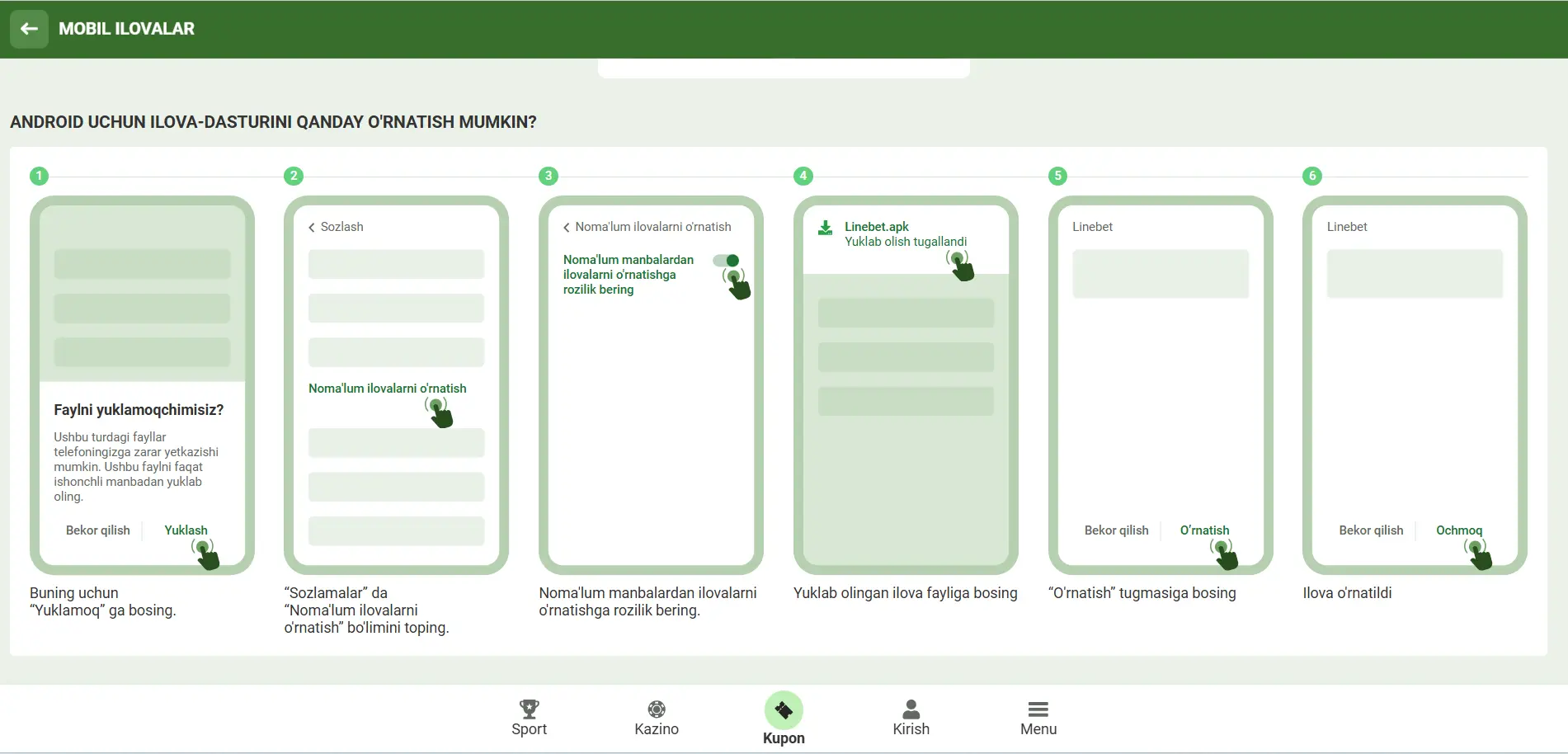 MOBIL ILOVALAR

ANDROID UCHUN ILOVA-DASTURINI QANDAY O'RNATISH MUMKIN?

1

Faylni yuklamoqchimisiz?

Ushbu turdagi fayllar telefoningizga zarar yetkazishi mumkin. Ushbu faylni faqat ishonchli manbadan yuklab oling.

Bekor qilish Yuklash

Buning uchun "Yuklamoq" ga bosing.

2

Sozlash

Noma'lum ilovalarni o'rnatish

"Sozlamalar" da "Noma'lum ilovalarni o'rnatish" bo'limini toping.

3

Noma'lum ilovalarni o'rnatish

Noma'lum manbalardan ilovalarni o'rnatishga rozilik bering

Noma'lum manbalardan ilovalarni o'rnatishga rozilik bering.

4

Linebet.apk
Yuklab olish tugallandi

Yuklab olingan ilova fayliga bosing

5

Linebet

Bekor qilish O'rnatish

"O'rnatish" tugmasiga bosing

6

Linebet

Bekor qilish Ochmoq

Ilova o'rnatildi

Sport Kazino Kupon Kirish Menu